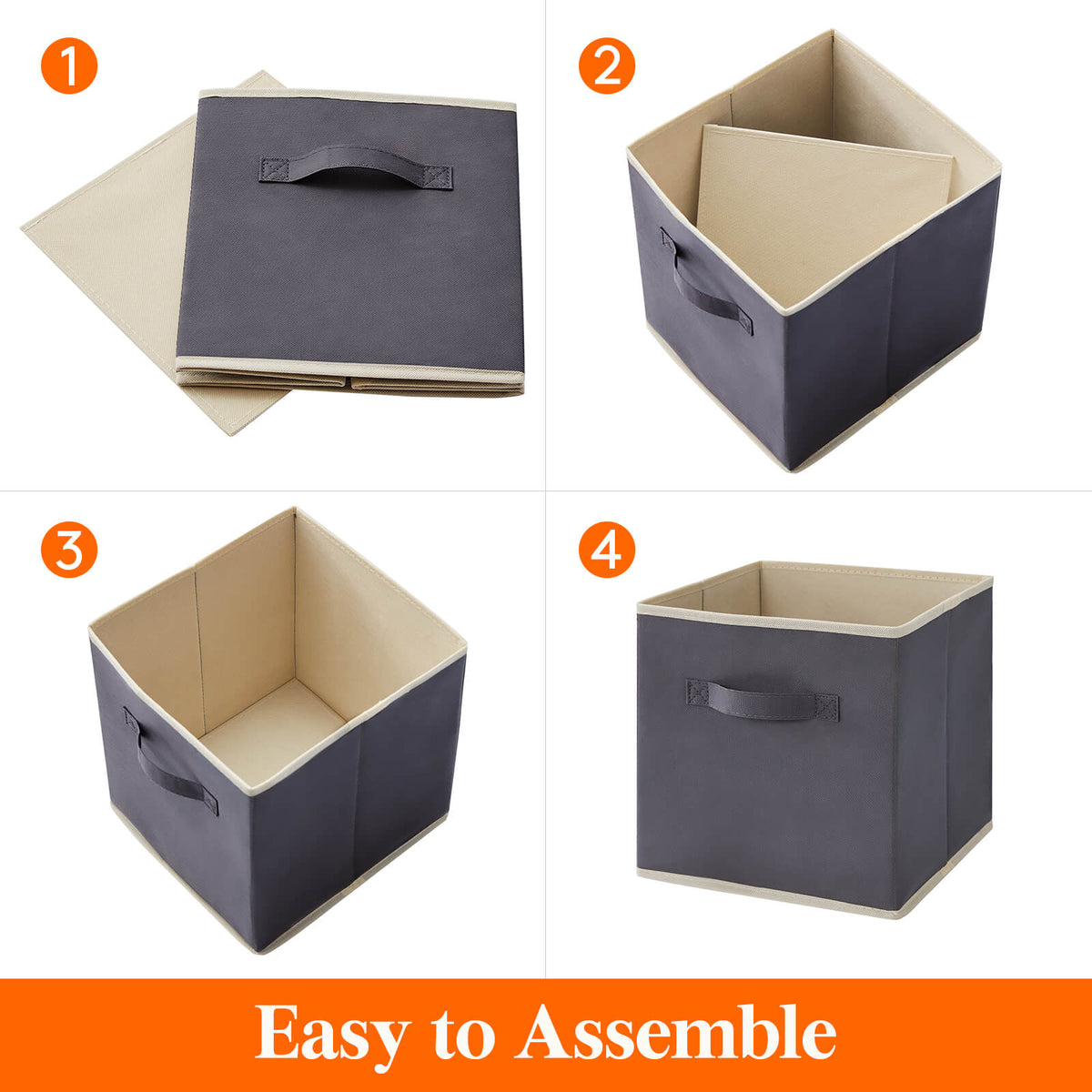 1

2

3

4

Easy to Assemble