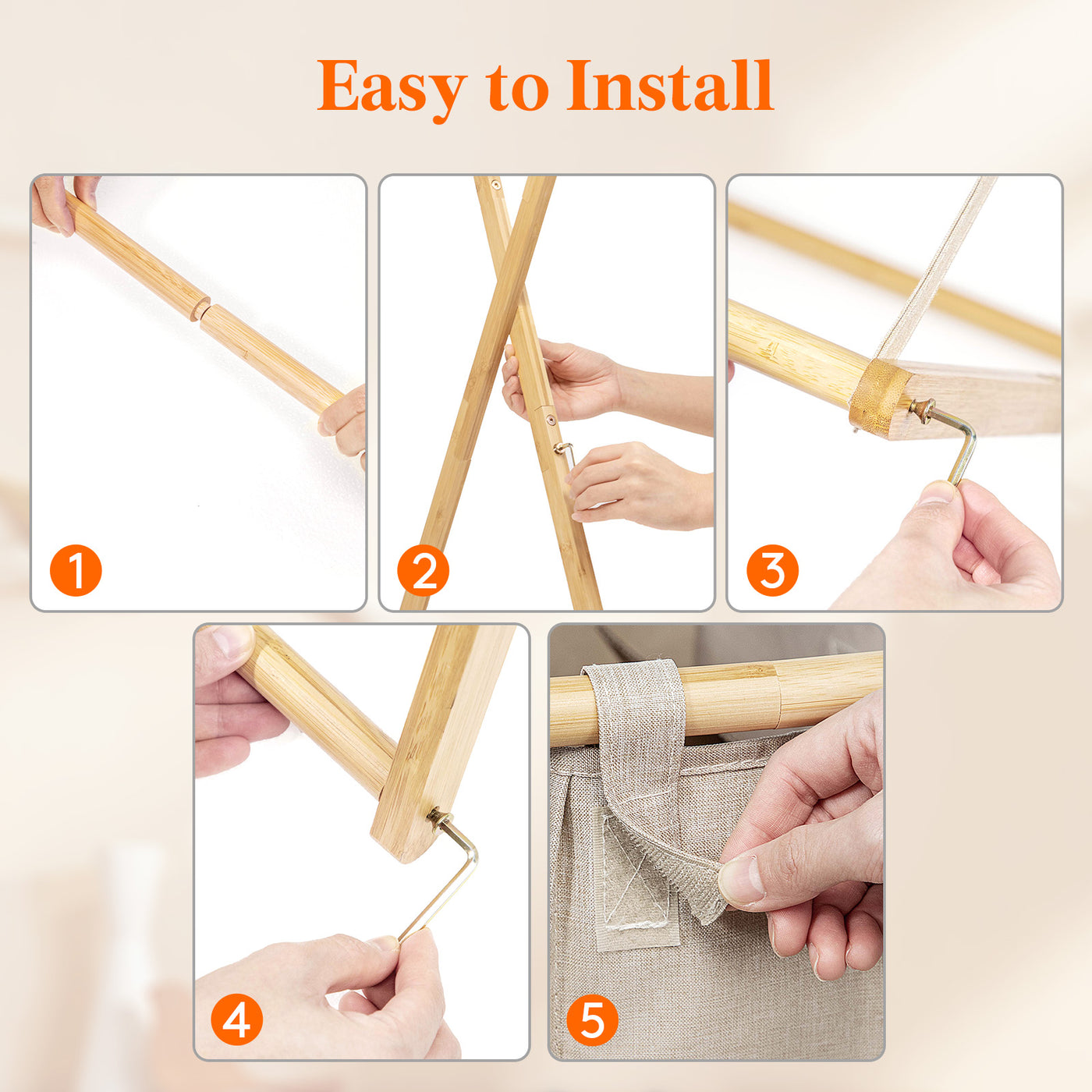 Easy to Install

1

2

3

4

5