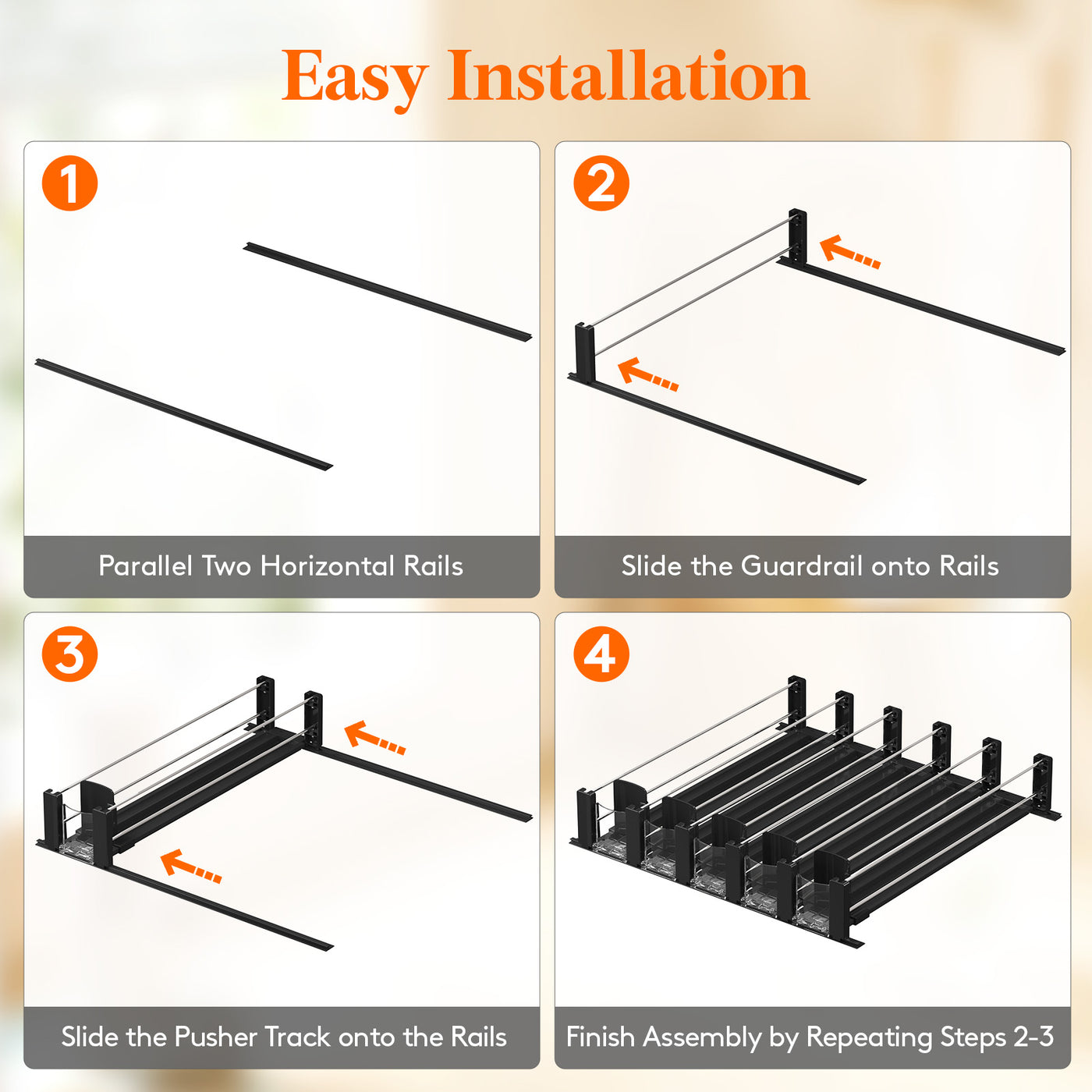 Easy Installation

1

Parallel Two Horizontal Rails

2

Slide the Guardrail onto Rails

3

Slide the Pusher Track onto the Rails

4

Finish Assembly by Repeating Steps 2-3