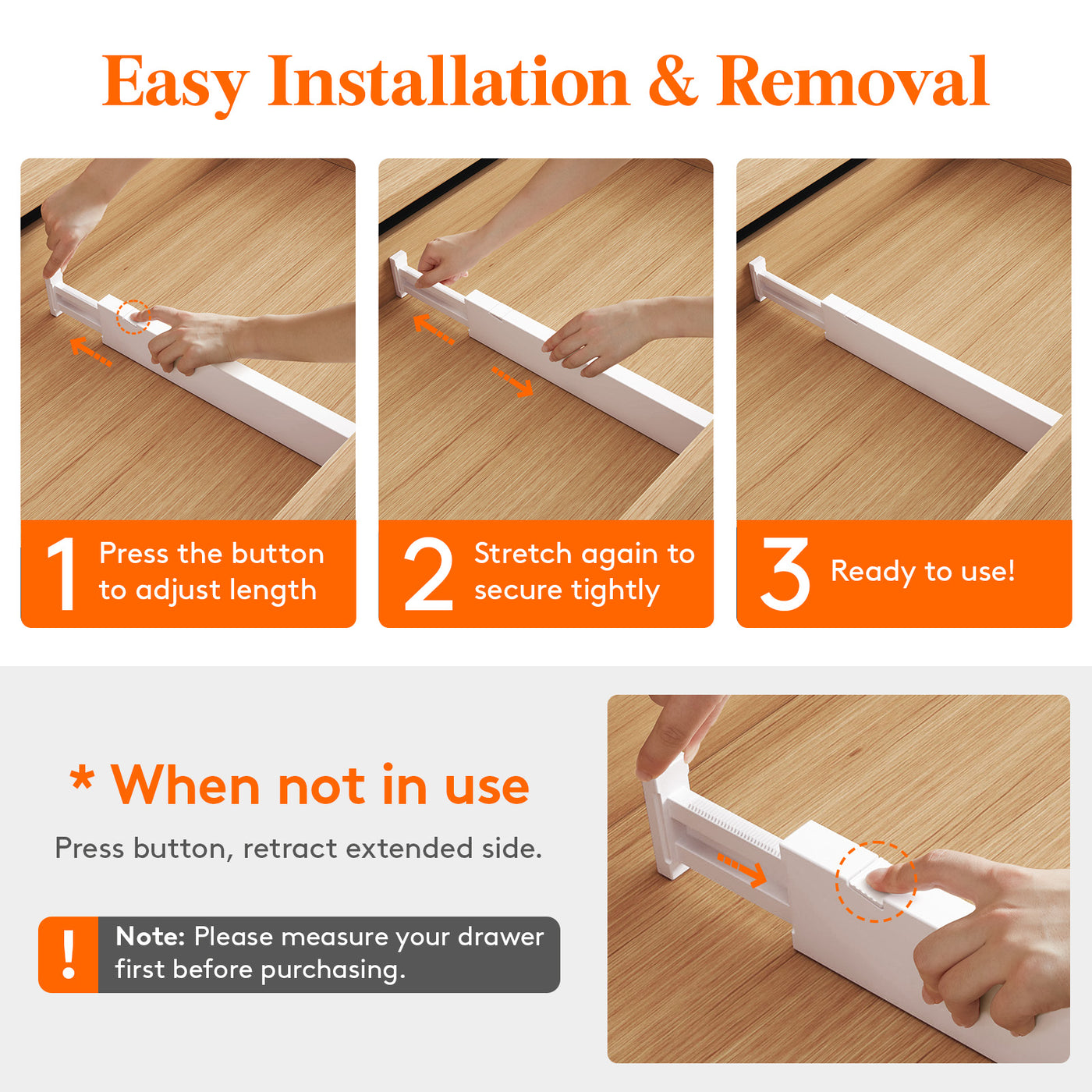 Easy Installation & Removal

1 Press the button to adjust length

2 Stretch again to secure tightly

3 Ready to use!

* When not in use

Press button, retract extended side.

! Note: Please measure your drawer first before purchasing.