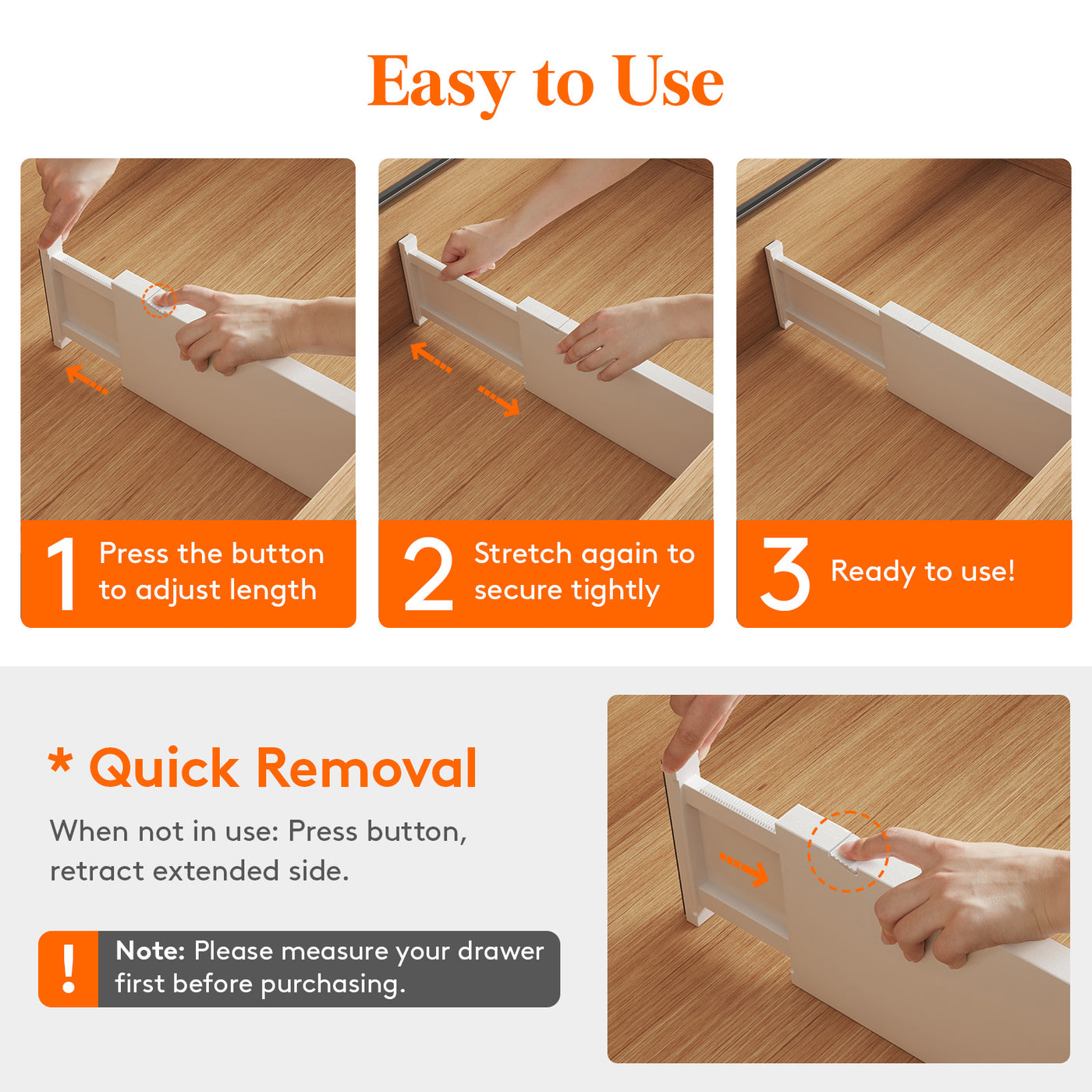 Easy to Use

1 Press the button to adjust length

2 Stretch again to secure tightly

3 Ready to use!

* Quick Removal

When not in use: Press button, retract extended side.

! Note: Please measure your drawer first before purchasing.