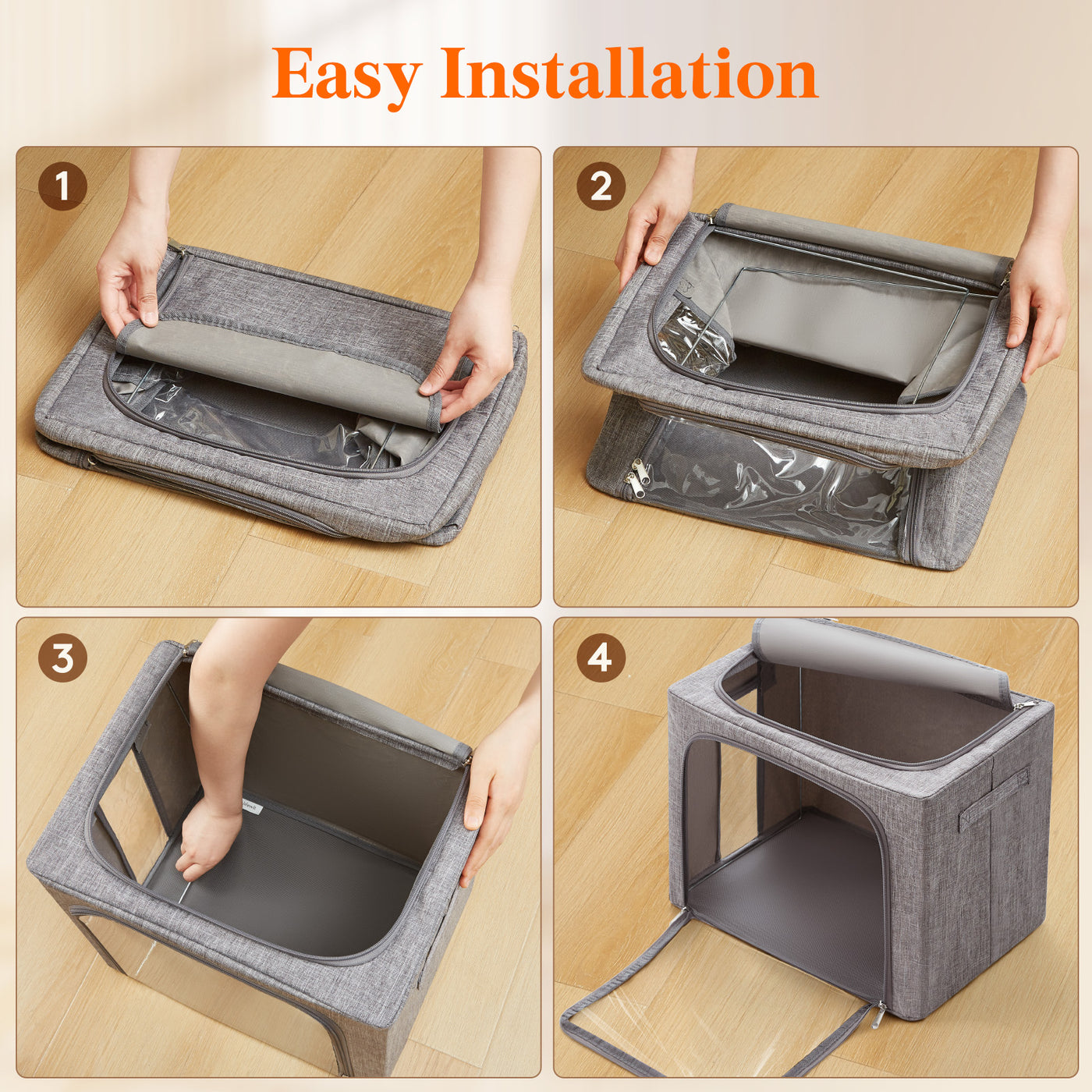 Easy Installation

1

2

3

4