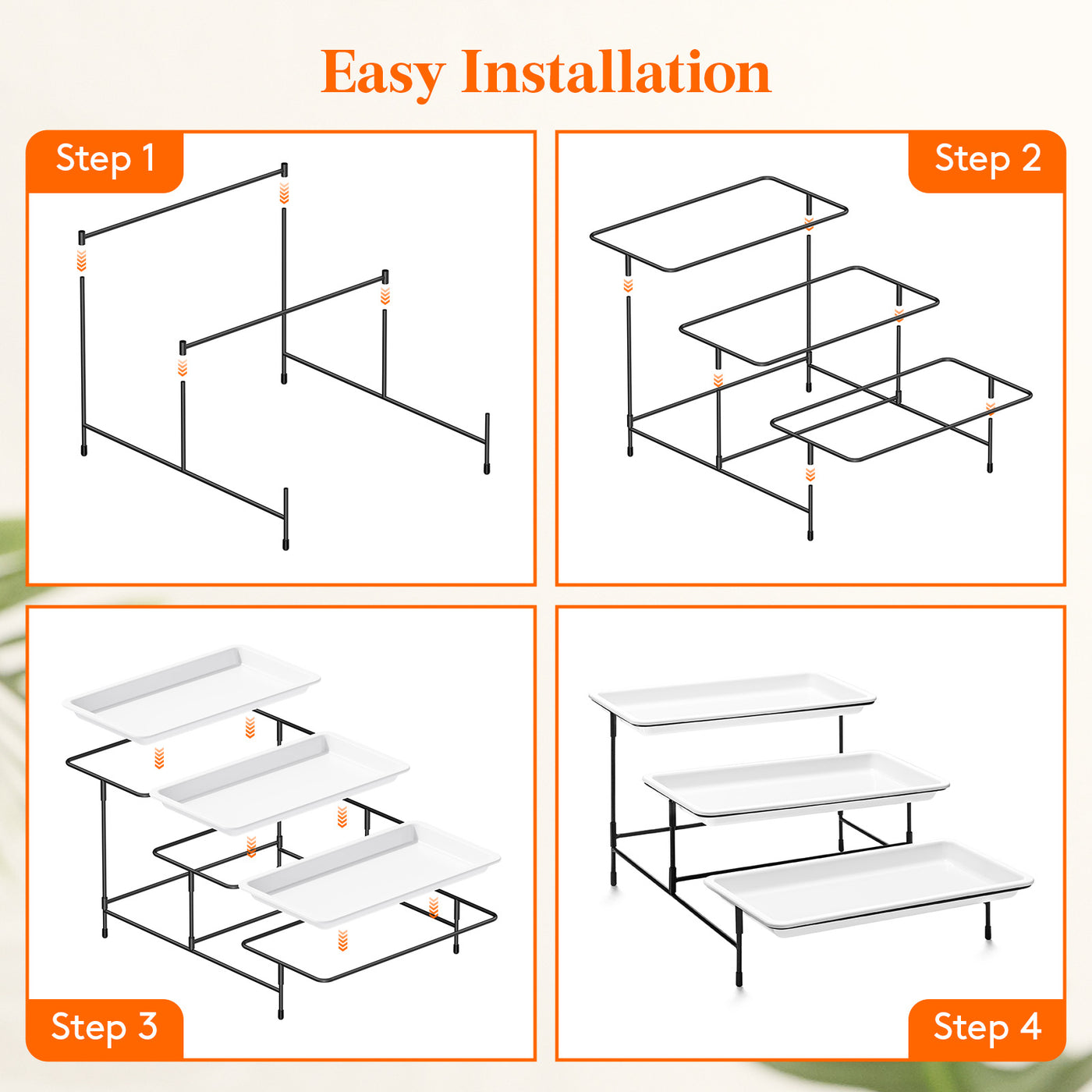 Easy Installation

Step 1

Step 2

Step 3

Step 4