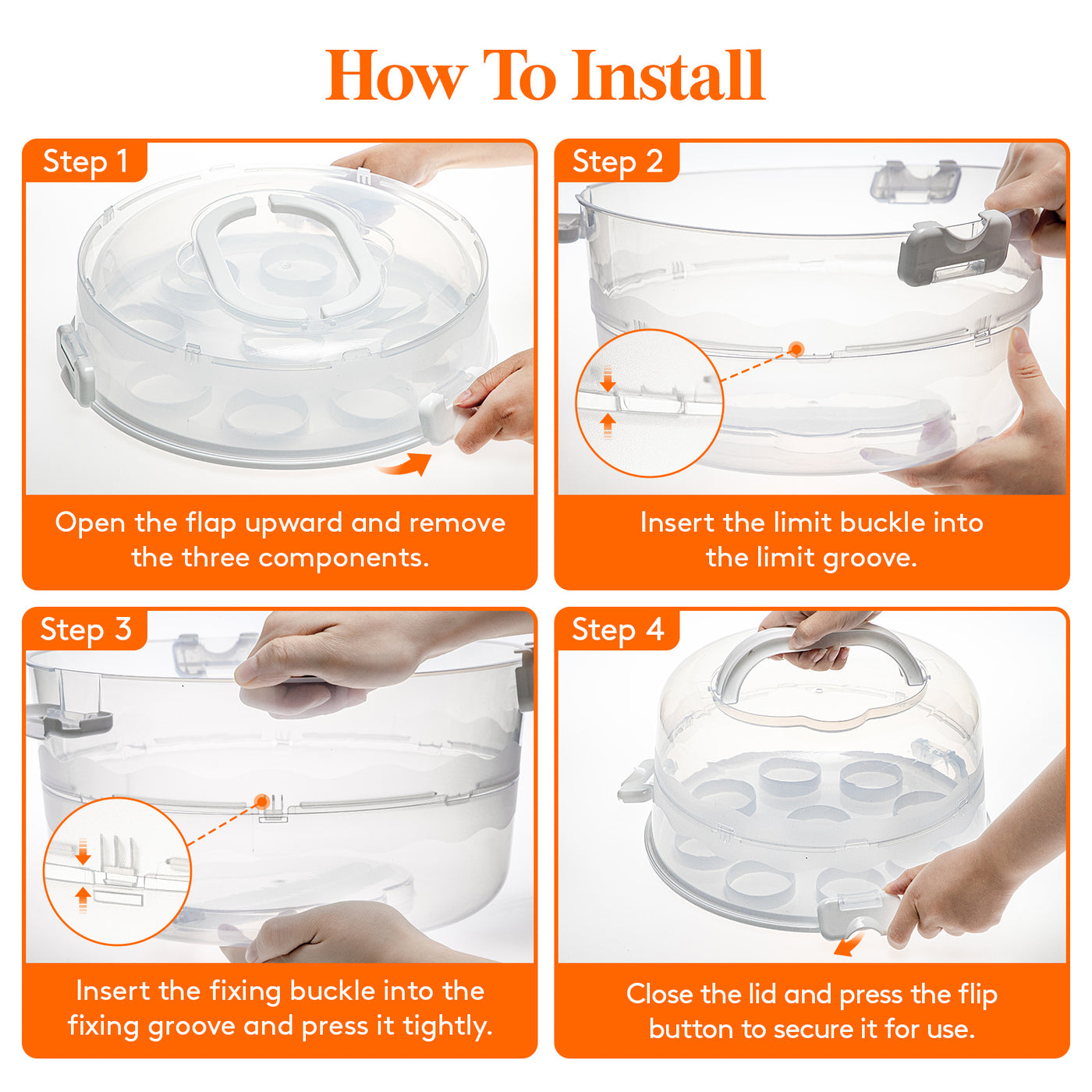 How To Install

Step 1

Open the flap upward and remove the three components.

Step 2

Insert the limit buckle into the limit groove.

Step 3

Insert the fixing buckle into the fixing groove and press it tightly.

Step 4

Close the lid and press the flip button to secure it for use.