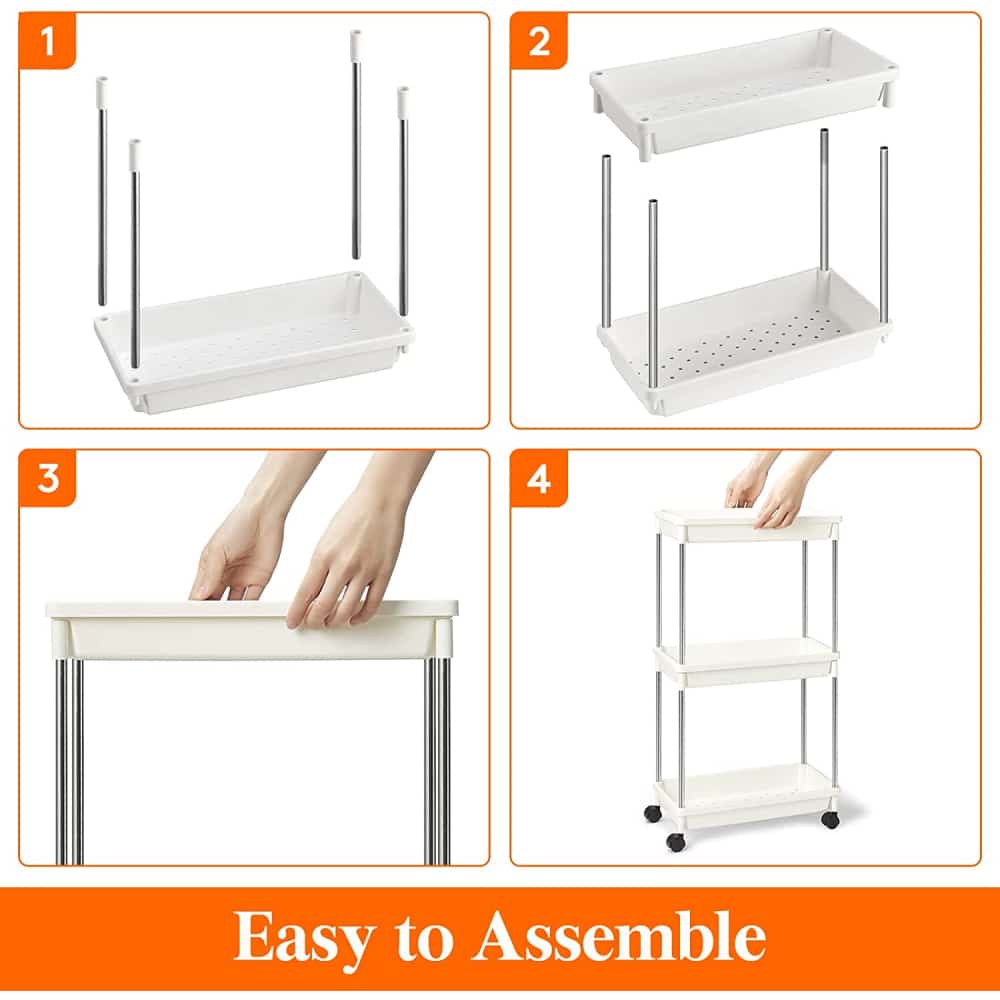 1

2

3

4

Easy to Assemble